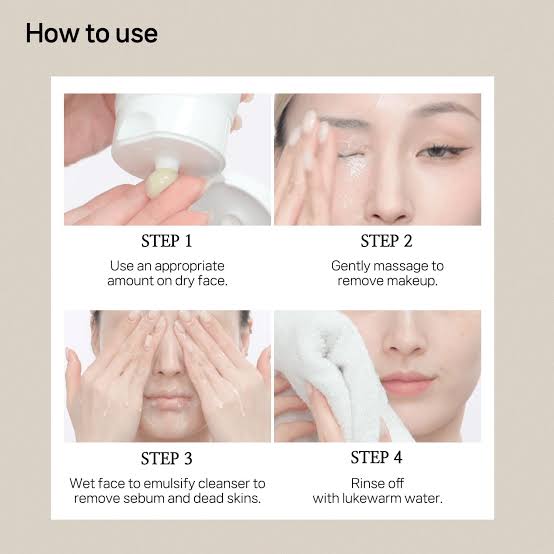 How to use

STEP 1

Use an appropriate amount on dry face.

STEP 2

Gently massage to remove makeup.

STEP 3

Wet face to emulsify cleanser to remove sebum and dead skins.

STEP 4

Rinse off with lukewarm water.